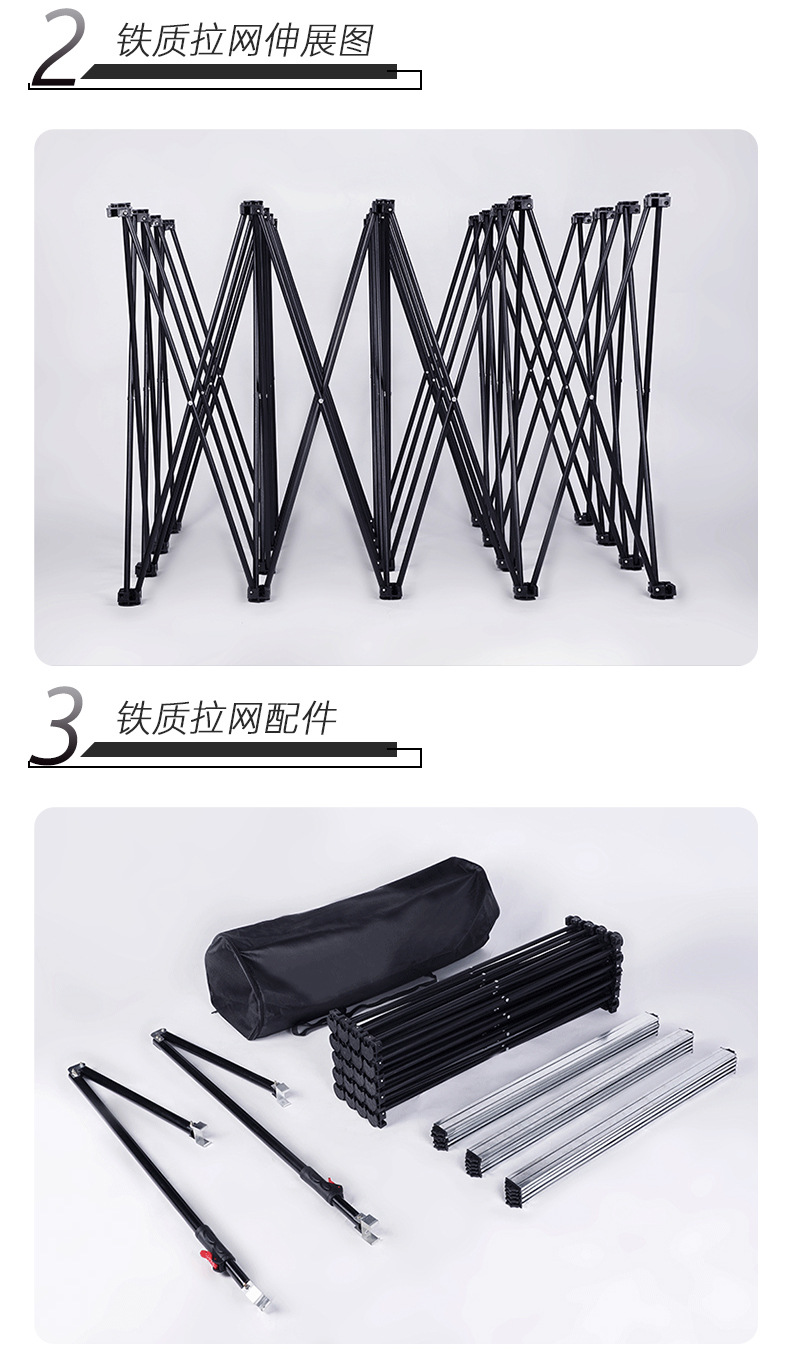 2 铁质拉网伸展图

3 铁质拉网配件