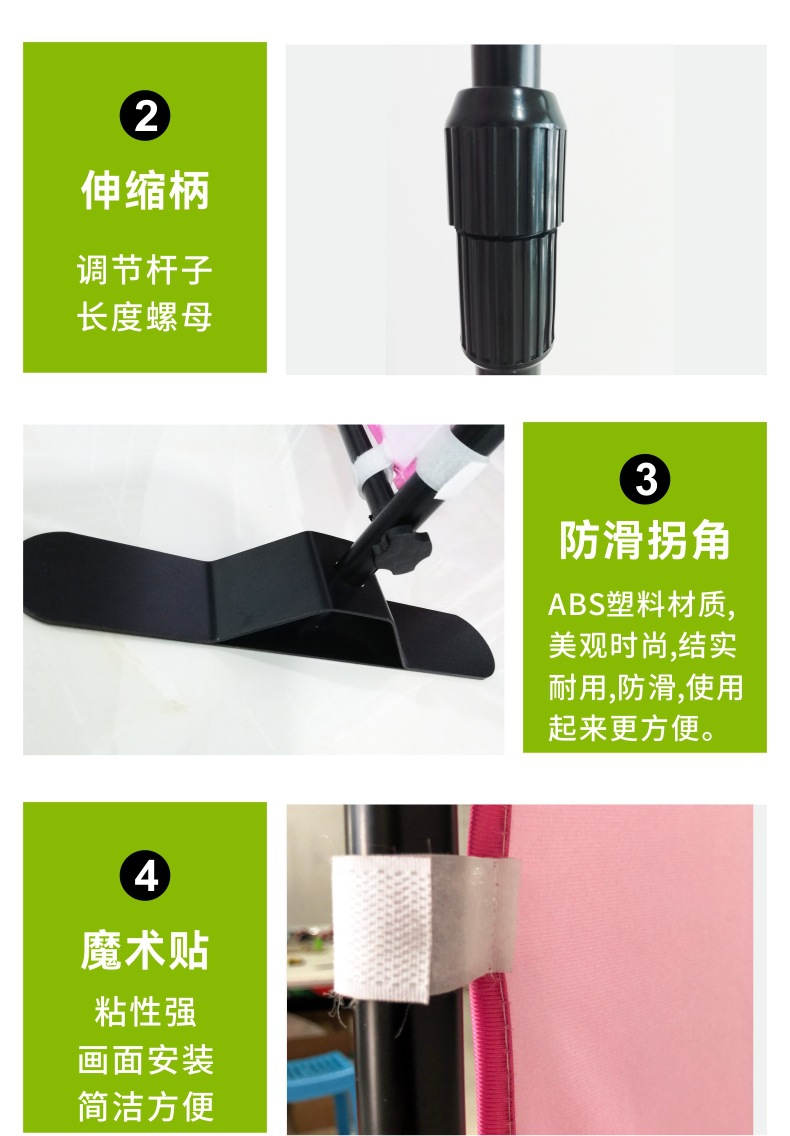 2
伸缩柄
调节杆子
长度螺母

3
防滑拐角
ABS塑料材质,美观时尚,结实耐用,防滑,使用起来更方便。

4
魔术贴
粘性强
画面安装
简洁方便