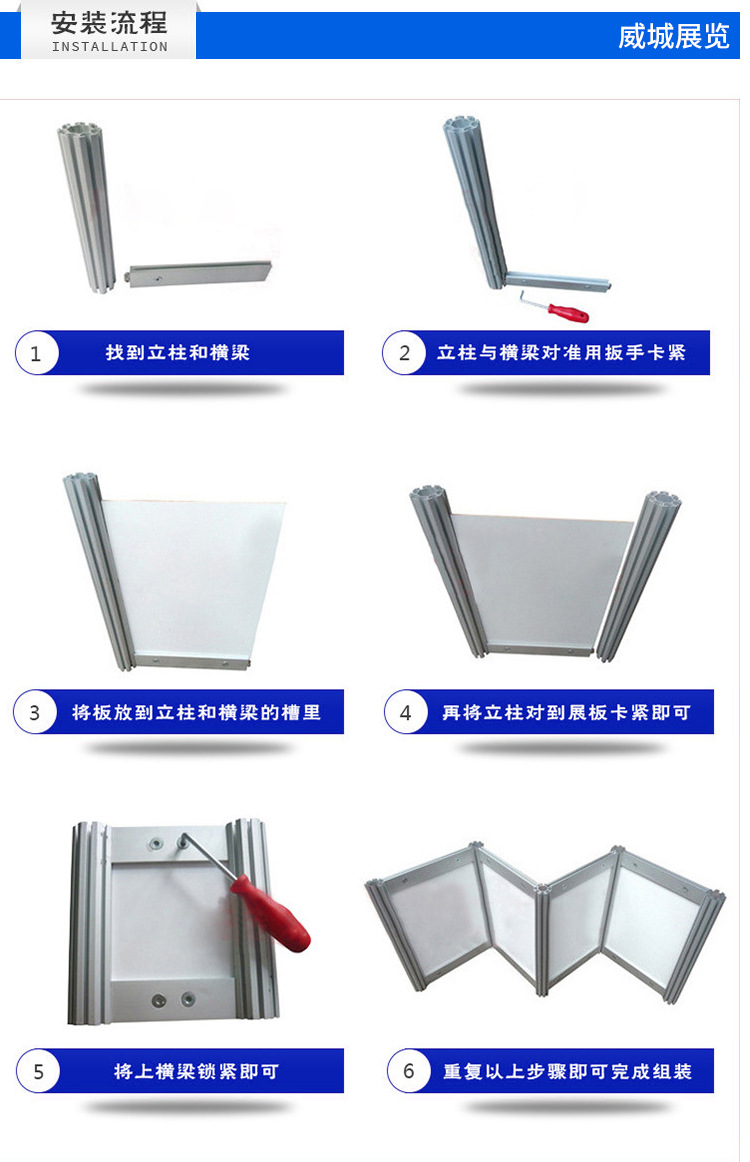 安装流程
INSTALLATION

威城展览

1 找到立柱和横梁

2 立柱与横梁对准用扳手卡紧

3 将板放到立柱和横梁的槽里

4 再将立柱对到展板卡紧即可

5 将上横梁锁紧即可

6 重复以上步骤即可完成组装