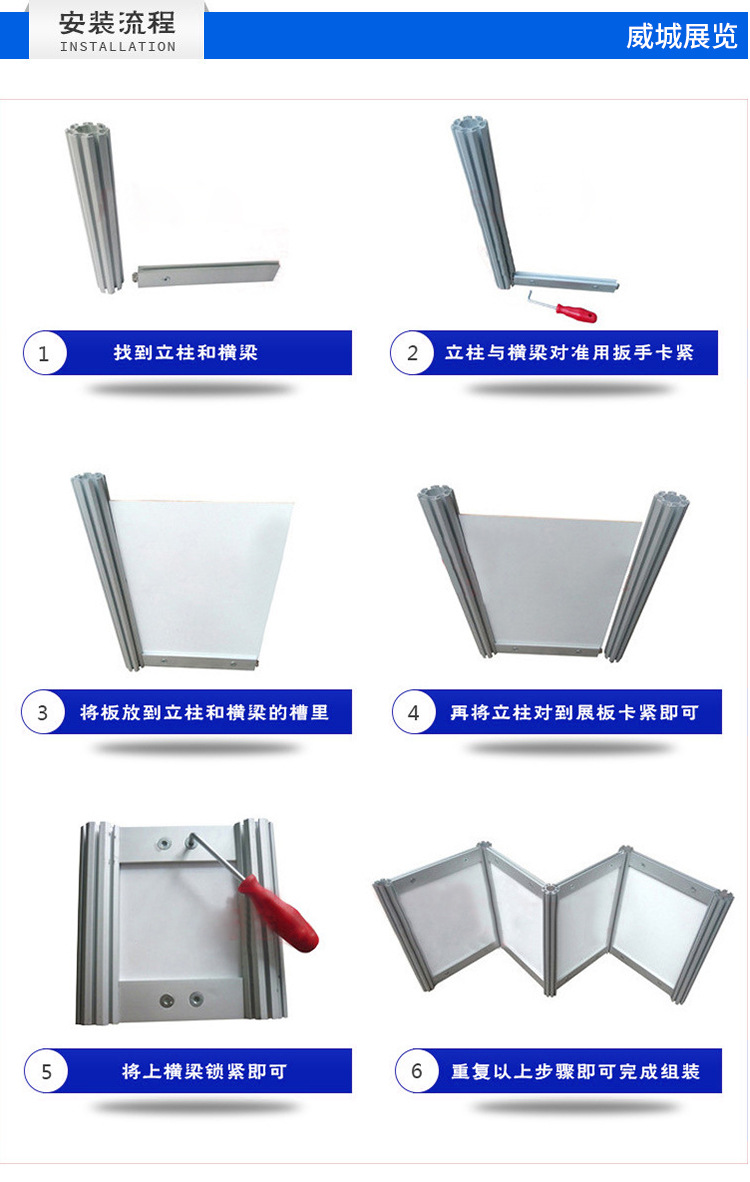 安装流程
INSTALLATION

威城展览

1 找到立柱和横梁

2 立柱与横梁对准用扳手卡紧

3 将板放到立柱和横梁的槽里

4 再将立柱对到展板卡紧即可

5 将上横梁锁紧即可

6 重复以上步骤即可完成组装