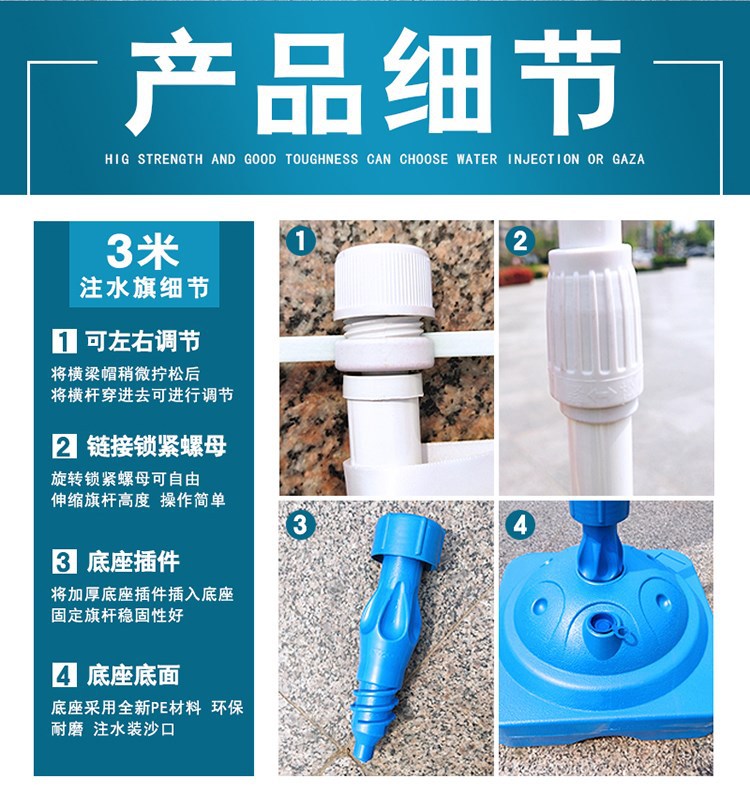 产品细节

HIG STRENGTH AND GOOD TOUGHNESS CAN CHOOSE WATER INJECTION OR GAZA

3米
注水旗细节

1 可左右调节
将横梁帽稍微拧松后
将横杆穿进去可进行调节

2 链接锁紧螺母
旋转锁紧螺母可自由
伸缩旗杆高度 操作简单

3 底座插件
将加厚底座插件插入底座
固定旗杆稳固性好

4 底座底面
底座采用全新PE材料 环保
耐磨 注水装沙口

1

2

3

4