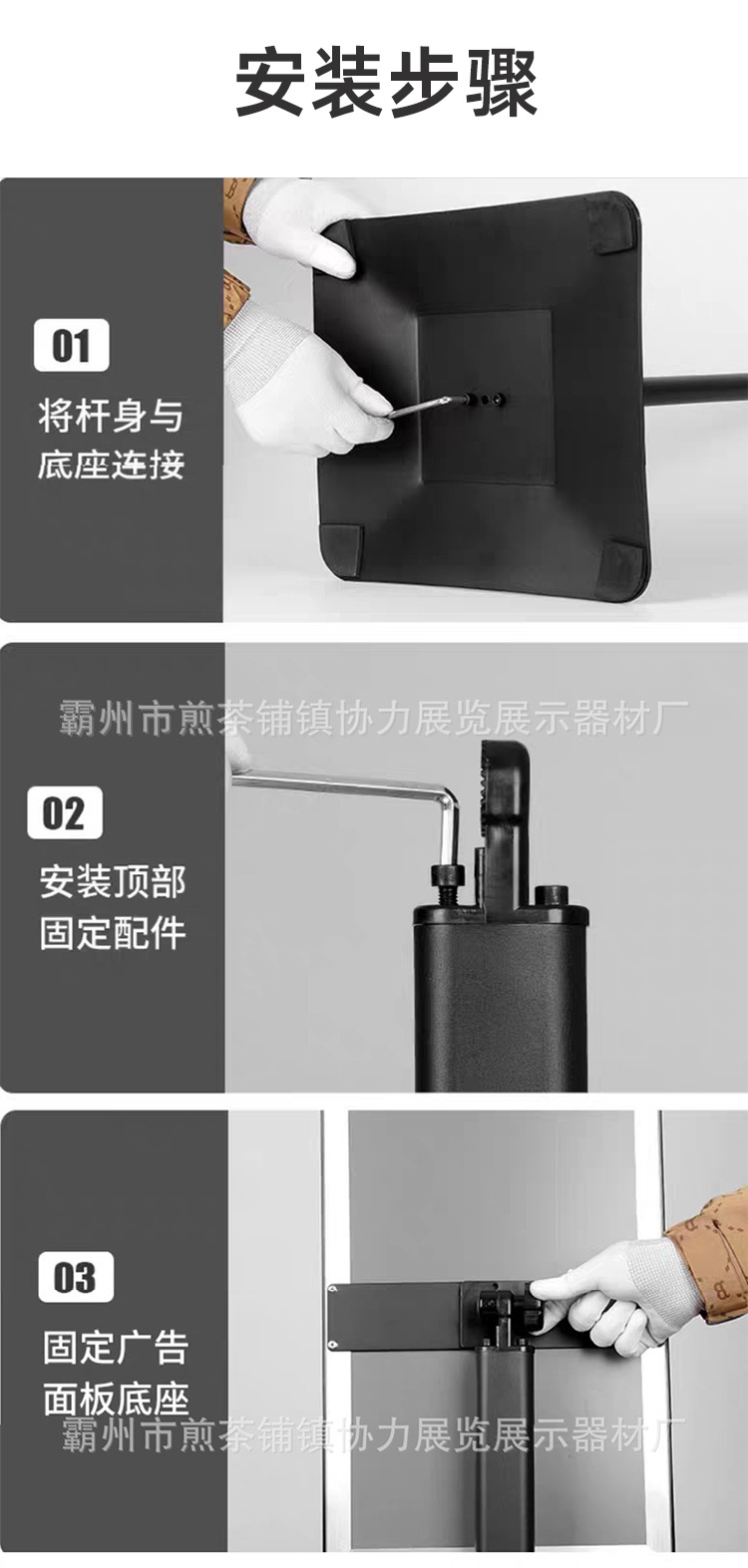 安装步骤

01
将杆身与底座连接

霸州市煎茶铺镇协力展览展示器材厂

02
安装顶部固定配件

03
固定广告面板底座

霸州市煎茶铺镇协力展览展示器材厂