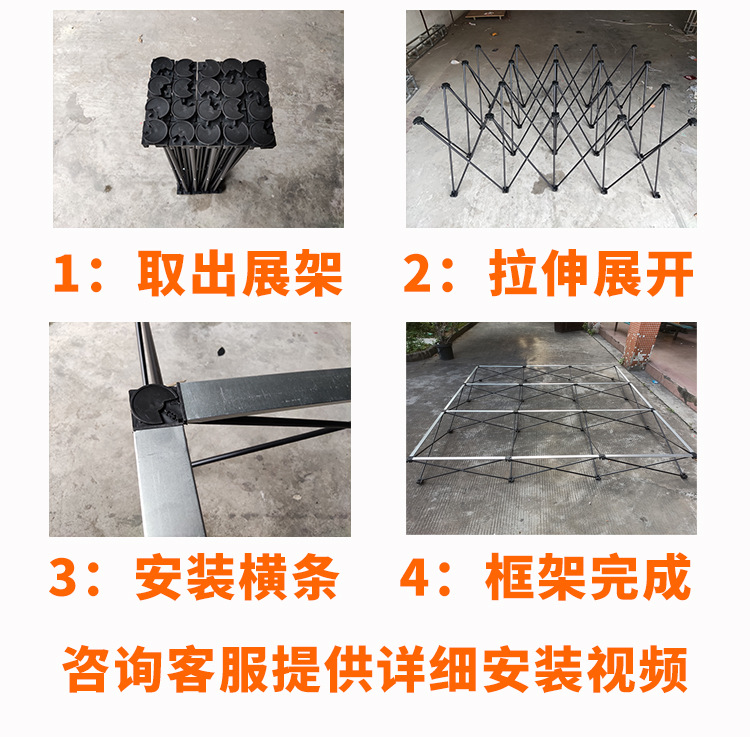 1：取出展架

2：拉伸展开

3：安装横条

4：框架完成

咨询客服提供详细安装视频