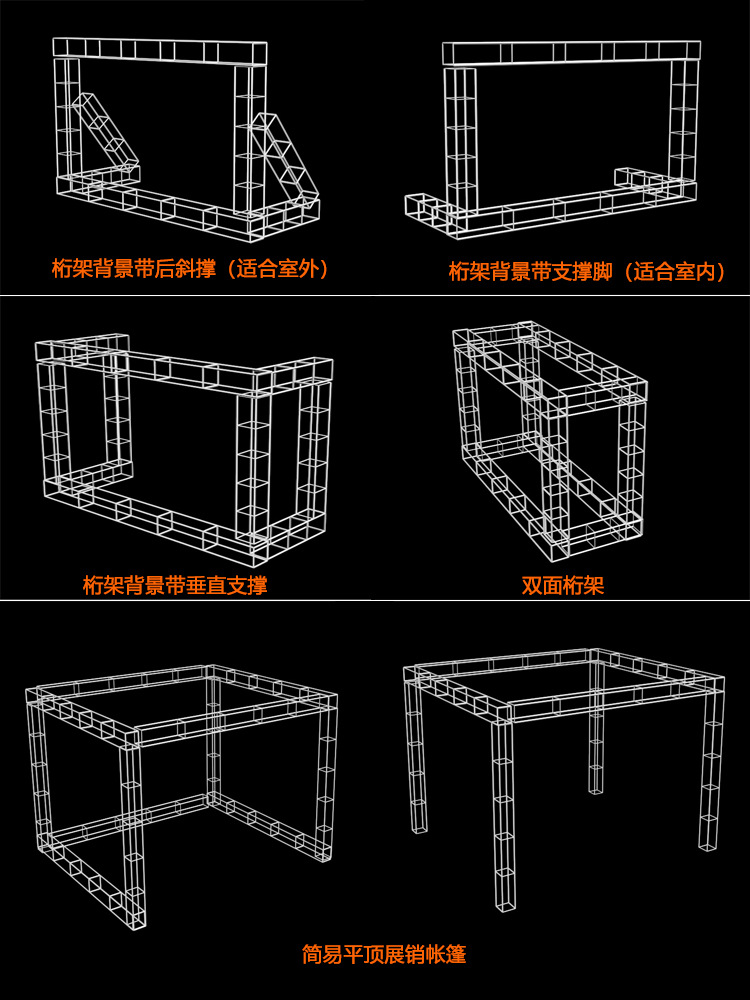 桁架背景带后斜撑（适合室外）

桁架背景带支撑脚（适合室内）

桁架背景带垂直支撑

双面桁架

简易平顶展销帐篷