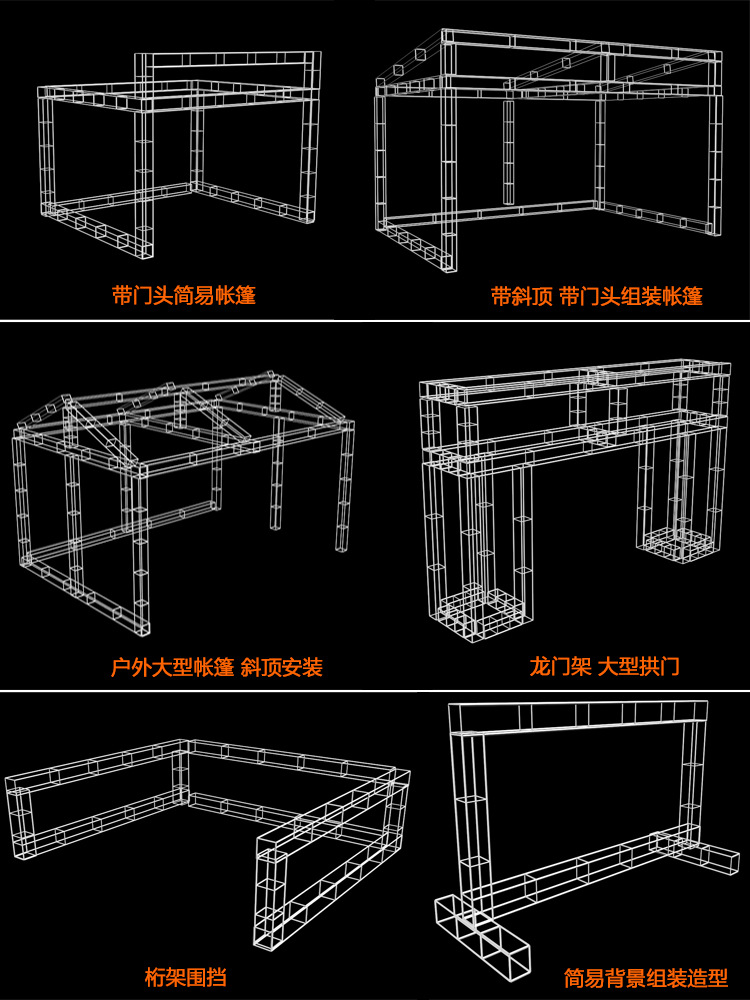 带门头简易帐篷

带斜顶 带门头组装帐篷

户外大型帐篷 斜顶安装

龙门架 大型拱门

桁架围挡

简易背景组装造型