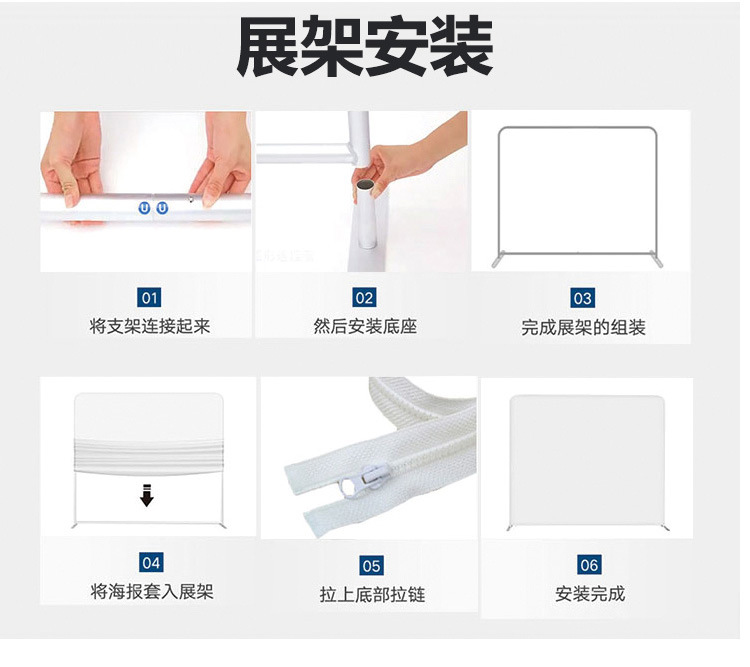 展架安装

01
将支架连接起来

02
然后安装底座

03
完成展架的组装

04
将海报套入展架

05
拉上底部拉链

06
安装完成