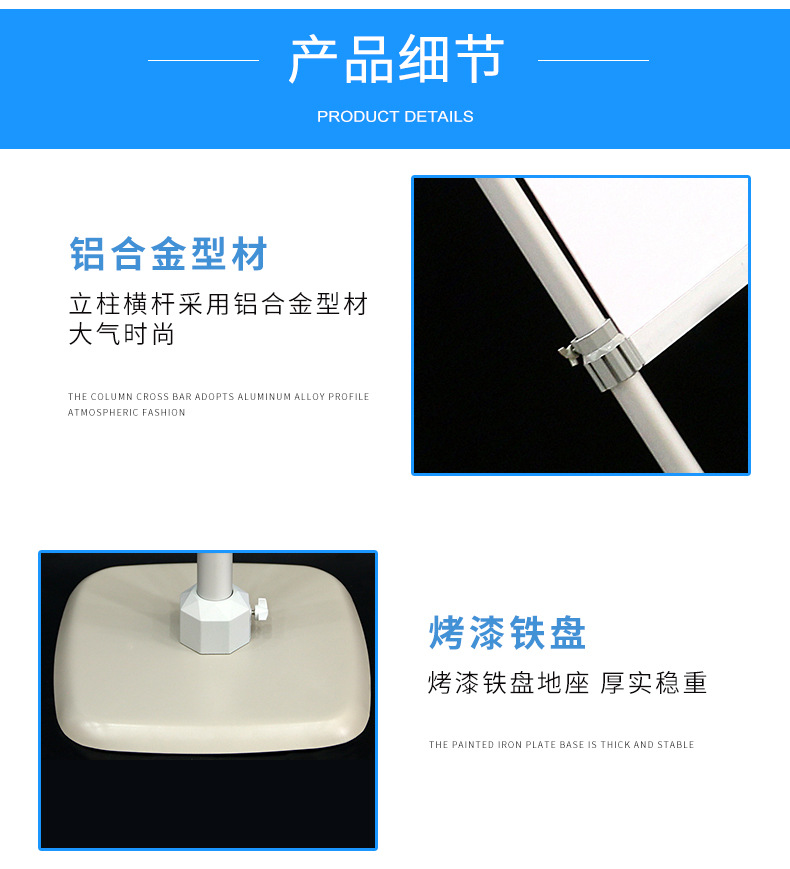 产品细节

PRODUCT DETAILS

铝合金型材

立柱横杆采用铝合金型材
大气时尚

THE COLUMN CROSS BAR ADOPTS ALUMINUM ALLOY PROFILE
ATMOSPHERIC FASHION

烤漆铁盘

烤漆铁盘地座 厚实稳重

THE PAINTED IRON PLATE BASE IS THICK AND STABLE