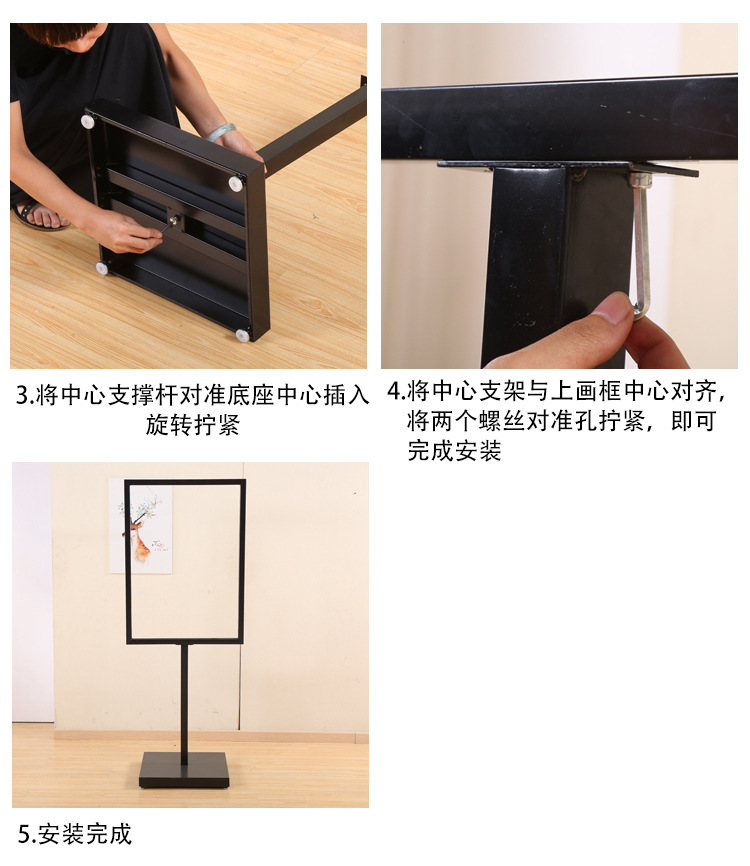 3.将中心支撑杆对准底座中心插入旋转拧紧

4.将中心支架与上画框中心对齐，将两个螺丝对准孔拧紧，即可完成安装

5.安装完成