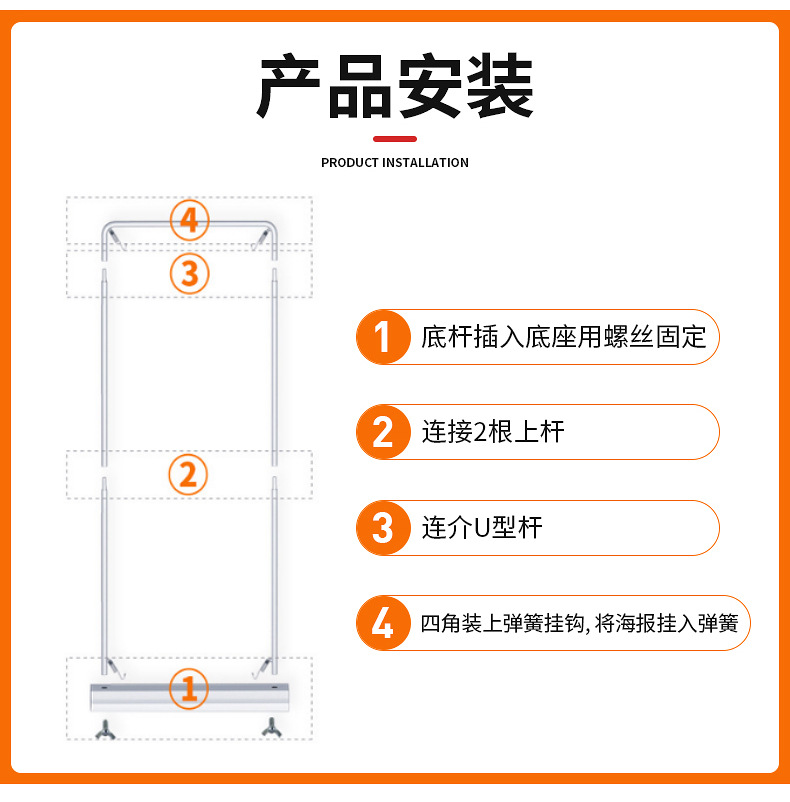 产品安装

PRODUCT INSTALLATION

4

3

2

1

1 底杆插入底座用螺丝固定

2 连接2根上杆

3 连介U型杆

4 四角装上弹簧挂钩, 将海报挂入弹簧