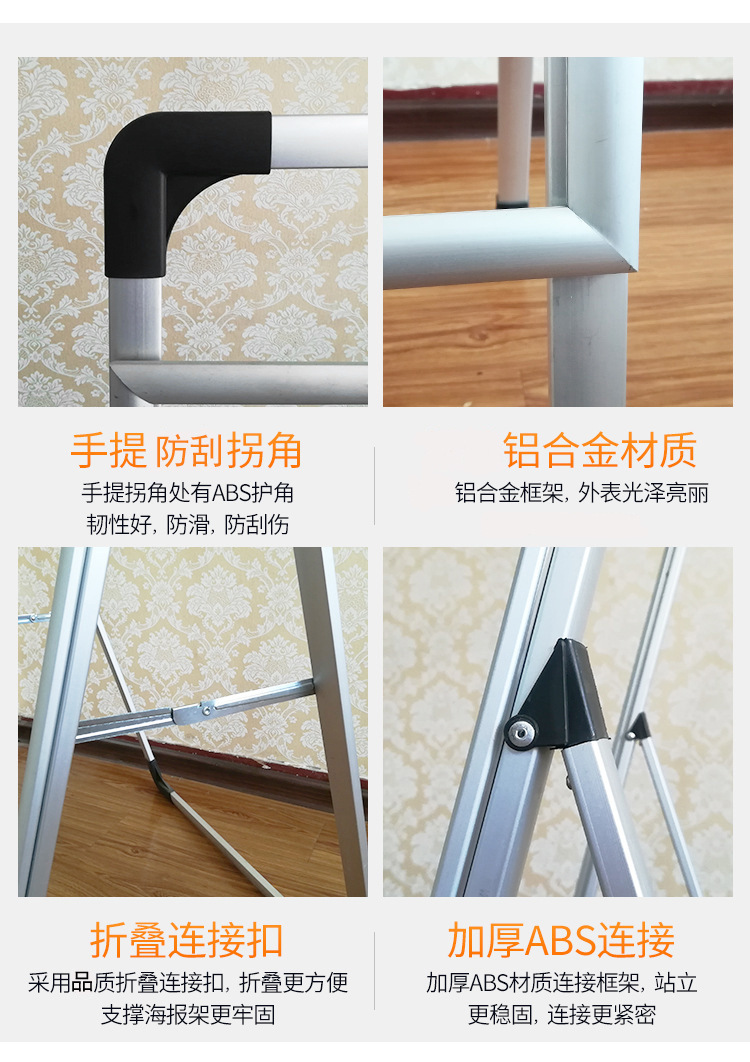 手提 防刮拐角

手提拐角处有ABS护角
韧性好，防滑，防刮伤

铝合金材质

铝合金框架，外表光泽亮丽

折叠连接扣

采用品质折叠连接扣，折叠更方便
支撑海报架更牢固

加厚ABS连接

加厚ABS材质连接框架，站立
更稳固，连接更紧密