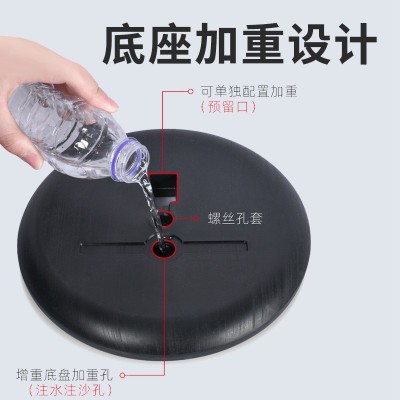 底座加重设计

可单独配置加重
(预留口)

螺丝孔套

增重底盘加重孔
(注水注沙孔)