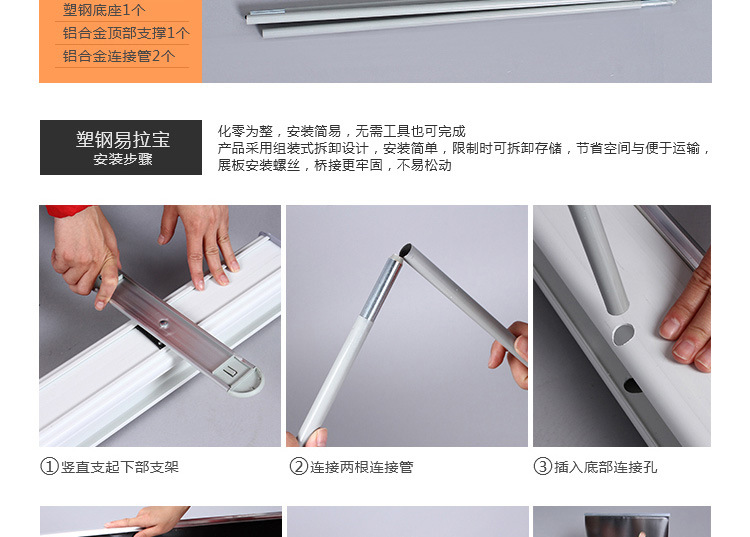 塑钢底座1个
铝合金顶部支撑1个
铝合金连接管2个

塑钢易拉宝
安装步骤

化零为整，安装简易，无需工具也可完成
产品采用组装式拆卸设计，安装简单，限制时可拆卸存储，节省空间与便于运输，展板安装螺丝，桥接更牢固，不易松动

①竖直支起下部支架

②连接两根连接管

③插入底部连接孔