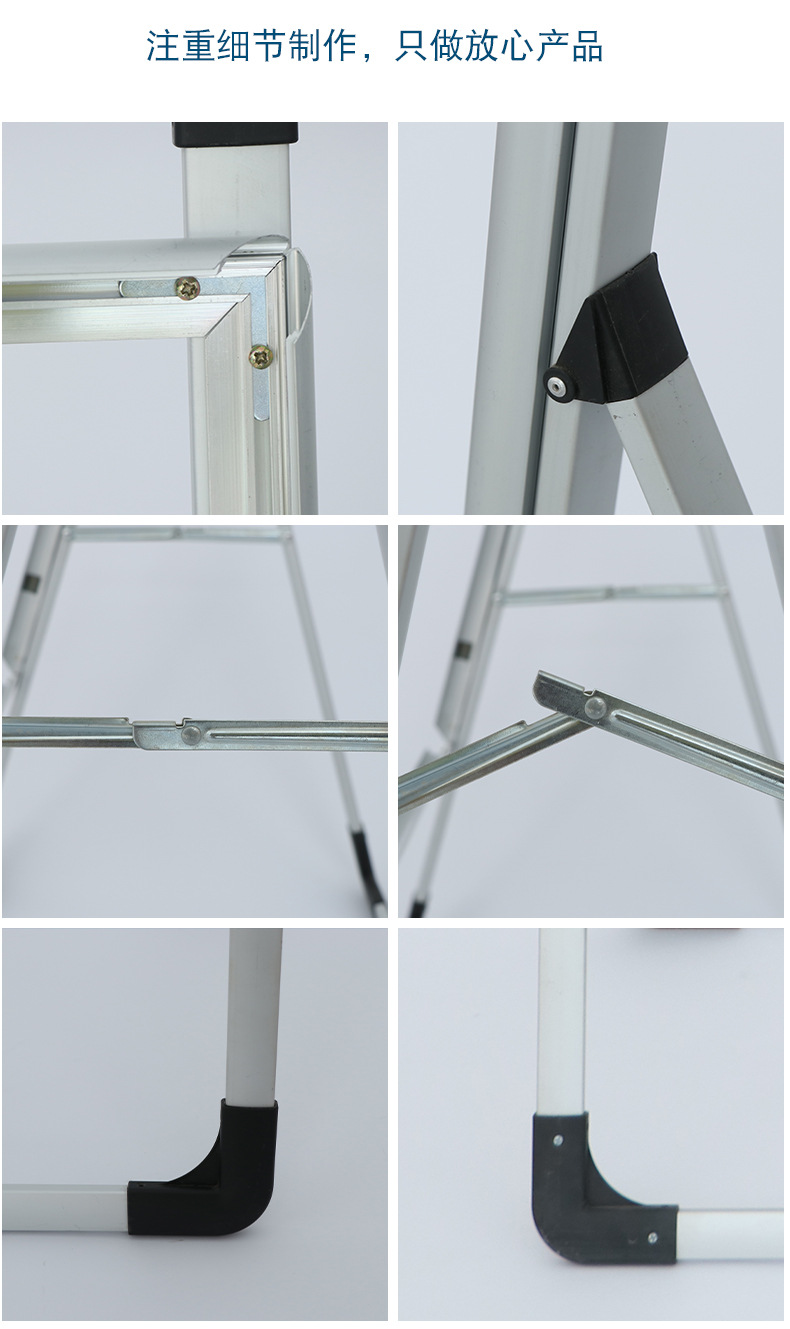 注重细节制作，只做放心产品