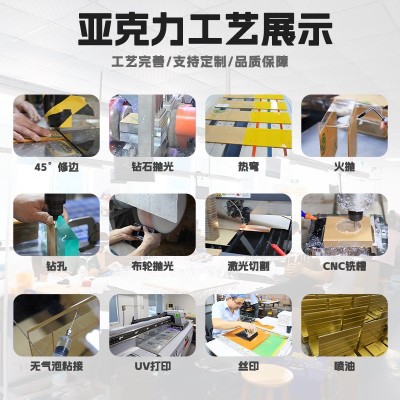 亚克力工艺展示

工艺完善/支持定制/品质保障

45°修边

钻石抛光

热弯

火抛

钻孔

布轮抛光

激光切割

CNC铣槽

无气泡粘接

UV打印

丝印

喷油