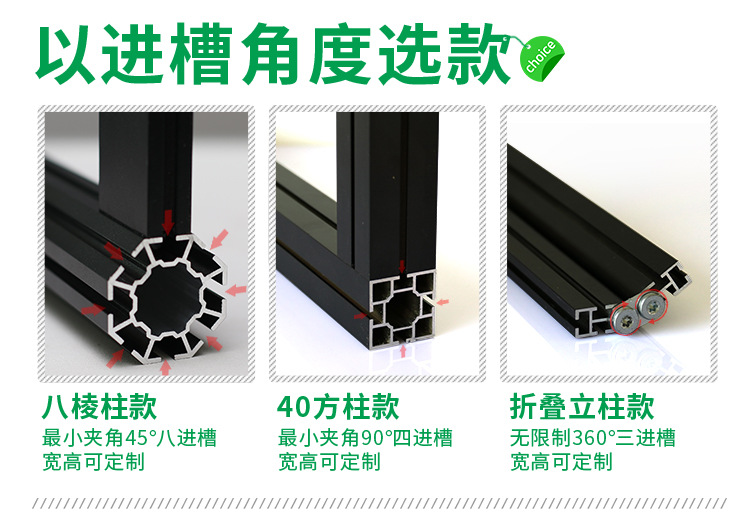 以进槽角度选款

choice

八棱柱款
最小夹角45°八进槽
宽高可定制

40方柱款
最小夹角90°四进槽
宽高可定制

折叠立柱款
无限制360°三进槽
宽高可定制