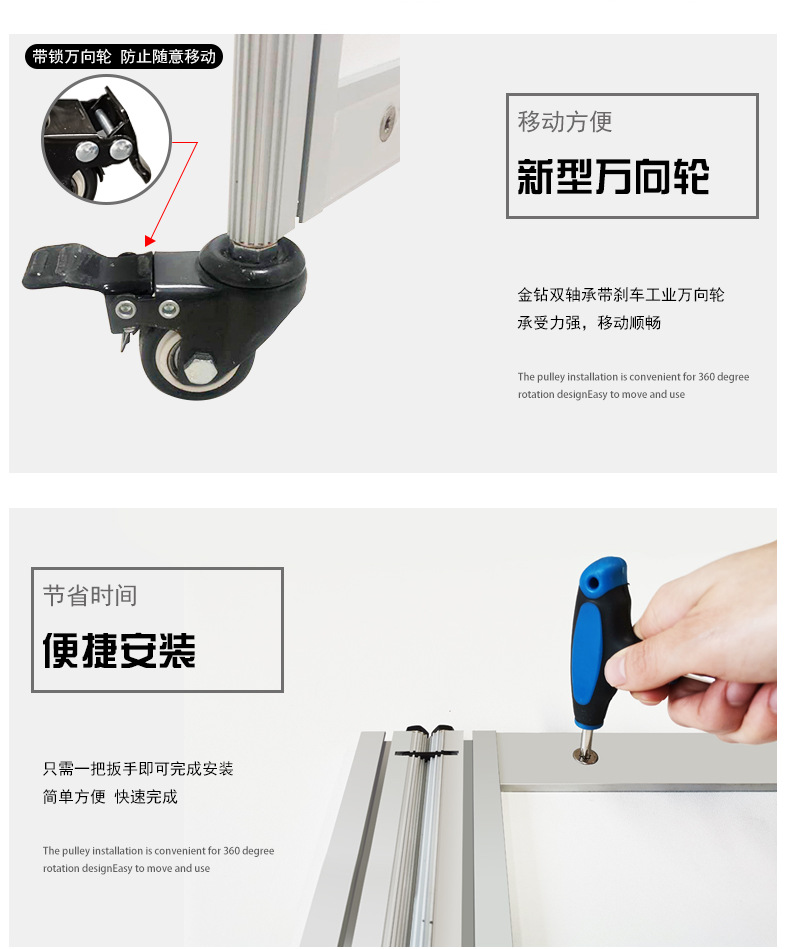 带锁万向轮 防止随意移动

移动方便

新型万向轮

金钻双轴承带刹车工业万向轮
承受力强，移动顺畅

The pulley installation is convenient for 360 degree rotation designEasy to move and use

节省时间

便捷安装

只需一把扳手即可完成安装
简单方便 快速完成

The pulley installation is convenient for 360 degree rotation designEasy to move and use